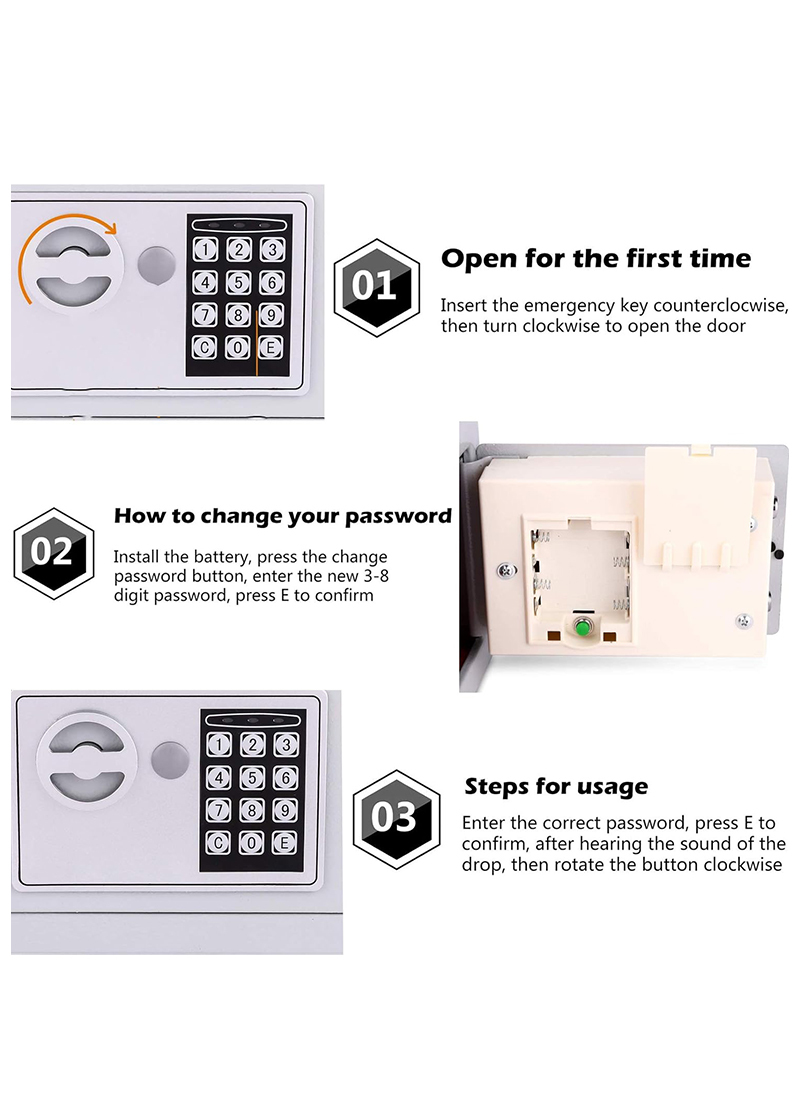 1 2 3
4 5 6
7 8 9
C 0 E

01

Open for the first time

Insert the emergency key counterclocwise, then turn clockwise to open the door

02

How to change your password

Install the battery, press the change password button, enter the new 3-8 digit password, press E to confirm

1 2 3
4 5 6
7 8 9
C 0 E

03

Steps for usage

Enter the correct password, press E to confirm, after hearing the sound of the drop, then rotate the button clockwise