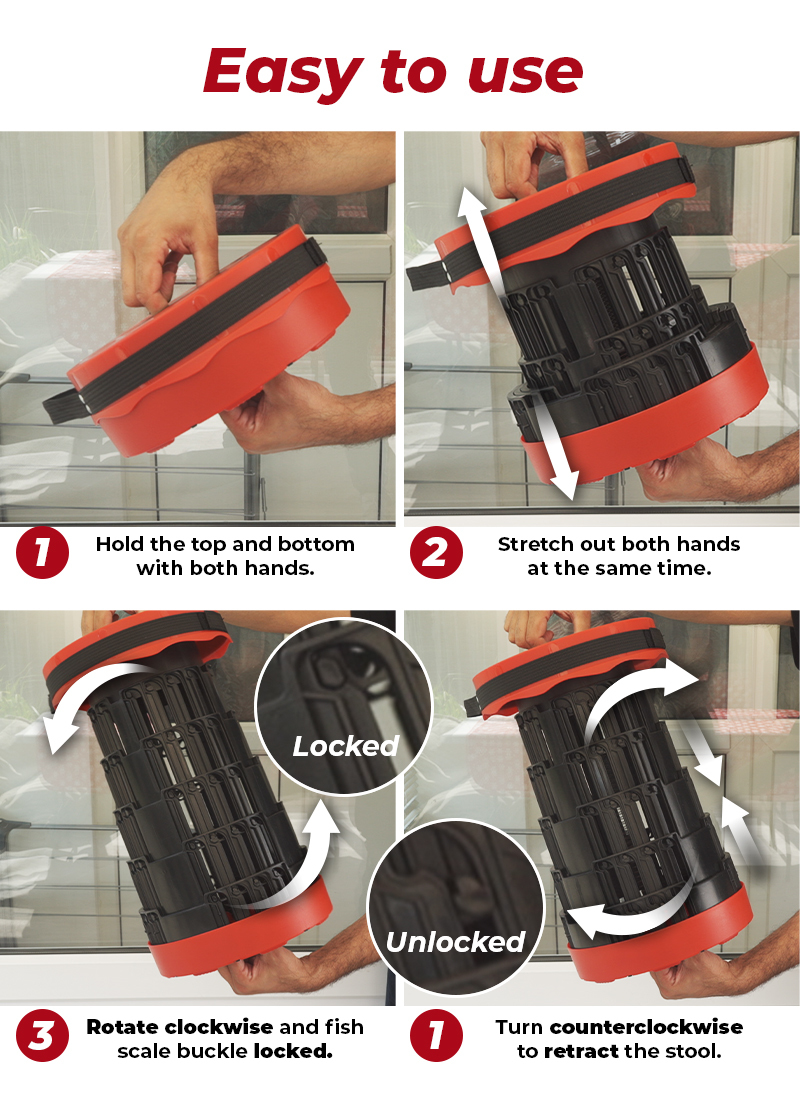 Easy to use

1 Hold the top and bottom with both hands.

2 Stretch out both hands at the same time.

Locked

Unlocked

3 Rotate clockwise and fish scale buckle locked.

1 Turn counterclockwise to retract the stool.