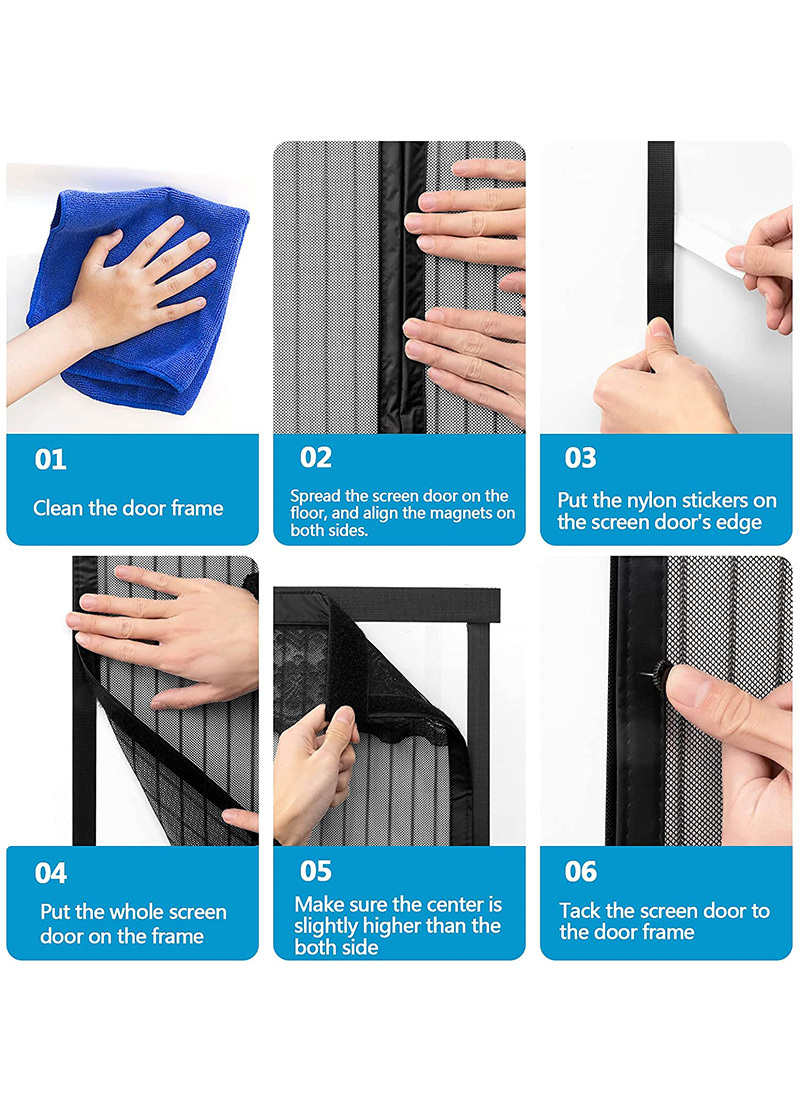 01

Clean the door frame

02

Spread the screen door on the floor, and align the magnets on both sides.

03

Put the nylon stickers on the screen door's edge

04

Put the whole screen door on the frame

05

Make sure the center is slightly higher than the both side

06

Tack the screen door to the door frame