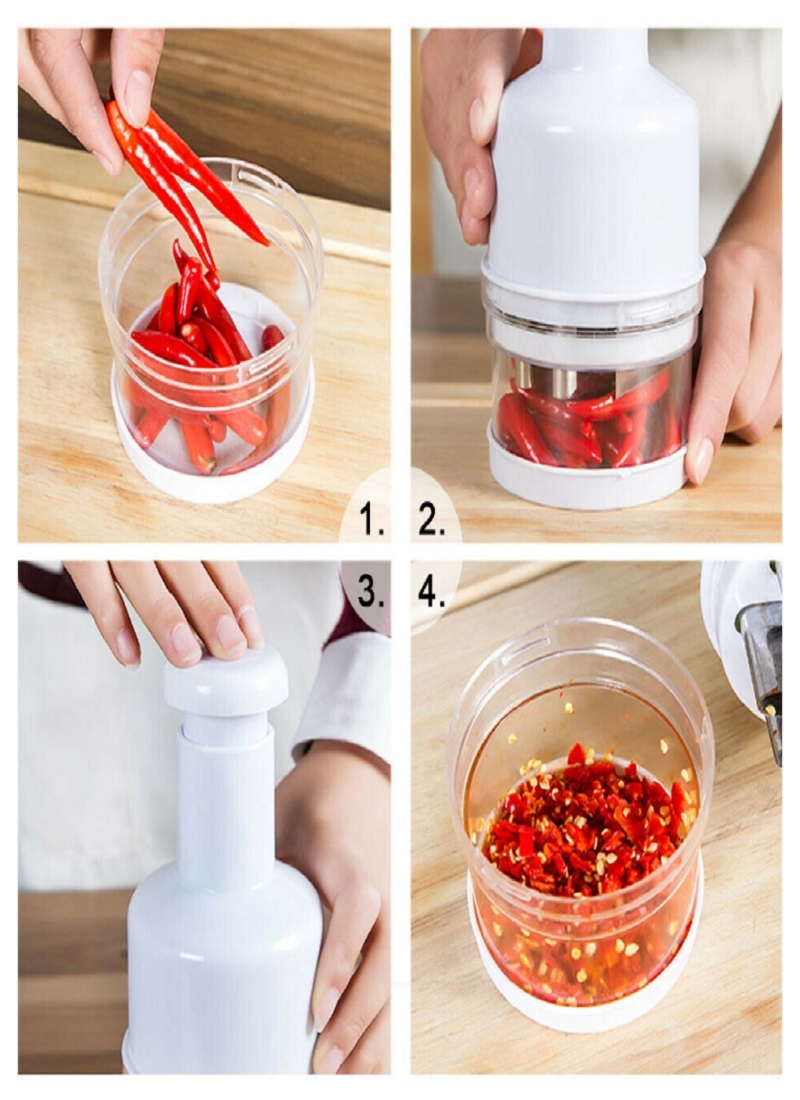 1.
2.
3.
4.