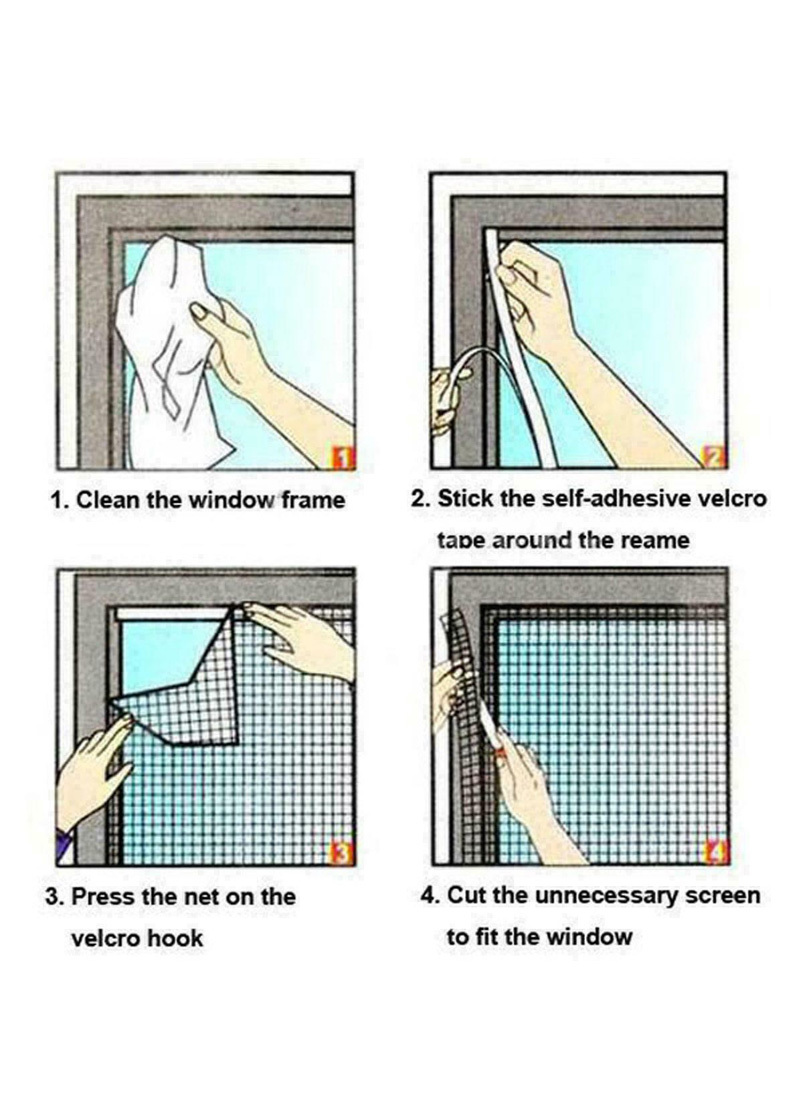 1

1. Clean the window frame

2

2. Stick the self-adhesive velcro tape around the reame

3

3. Press the net on the velcro hook

4

4. Cut the unnecessary screen to fit the window