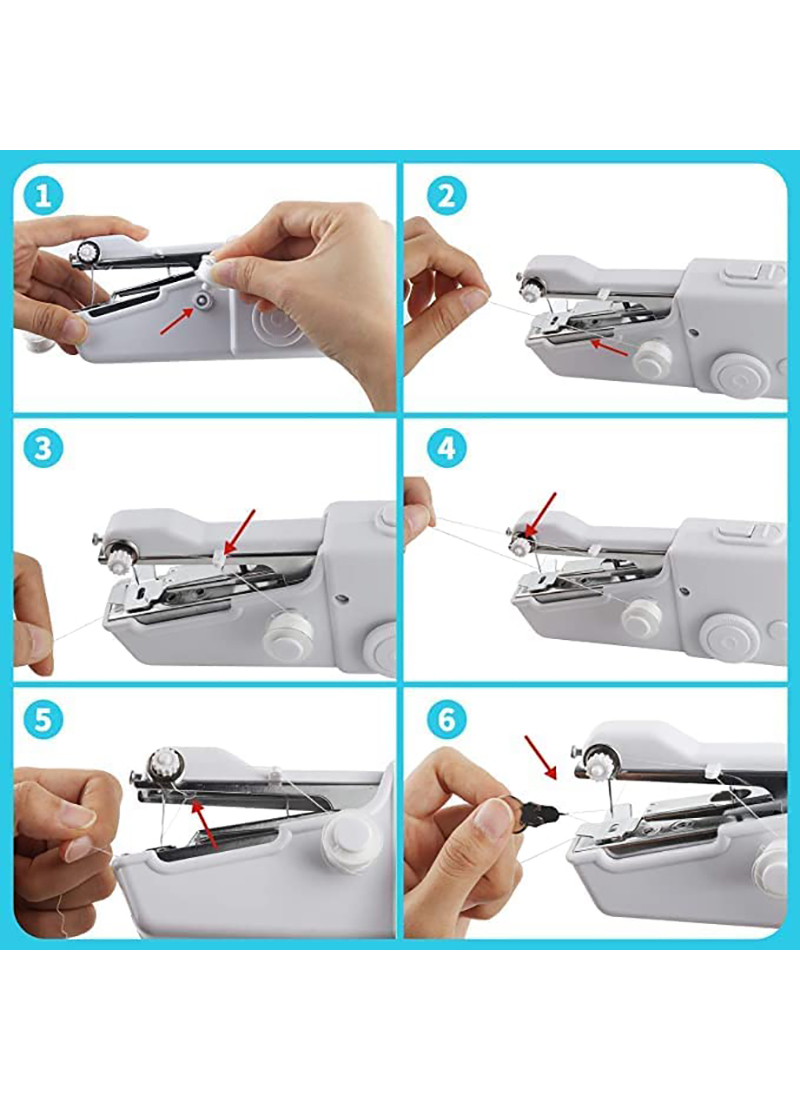 1

2

3

4

5

6