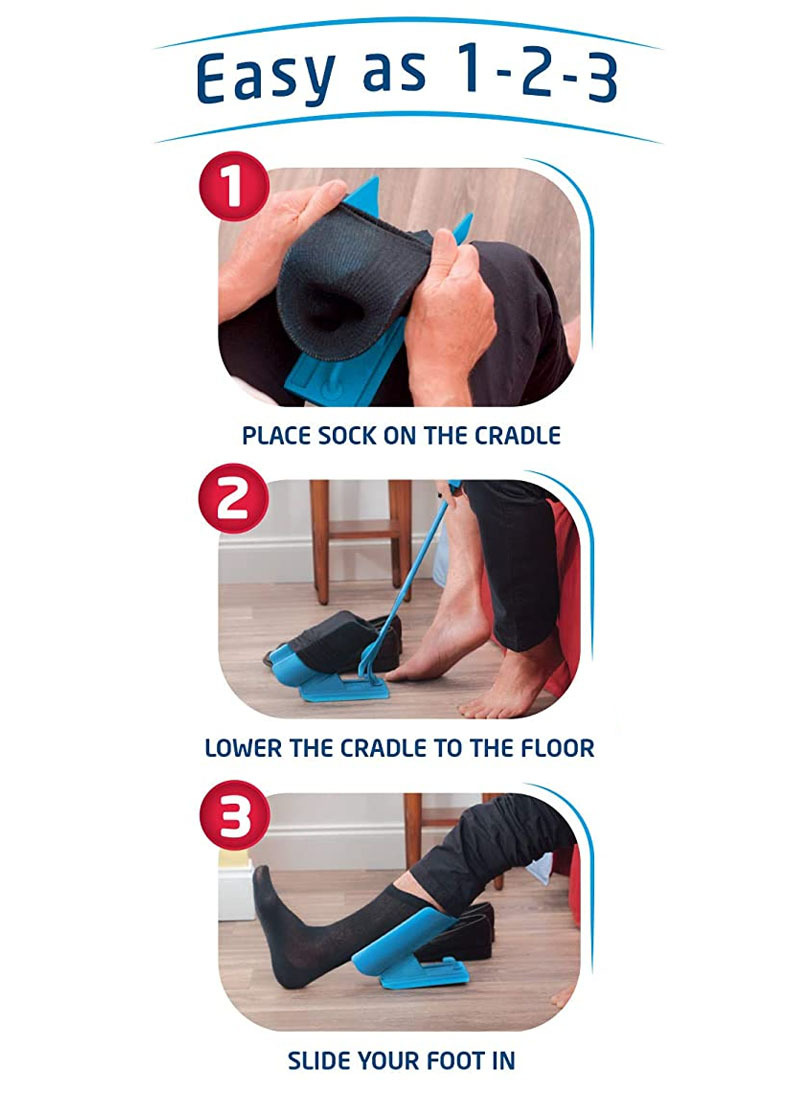 Easy as 1-2-3

1

PLACE SOCK ON THE CRADLE

2

LOWER THE CRADLE TO THE FLOOR

3

SLIDE YOUR FOOT IN